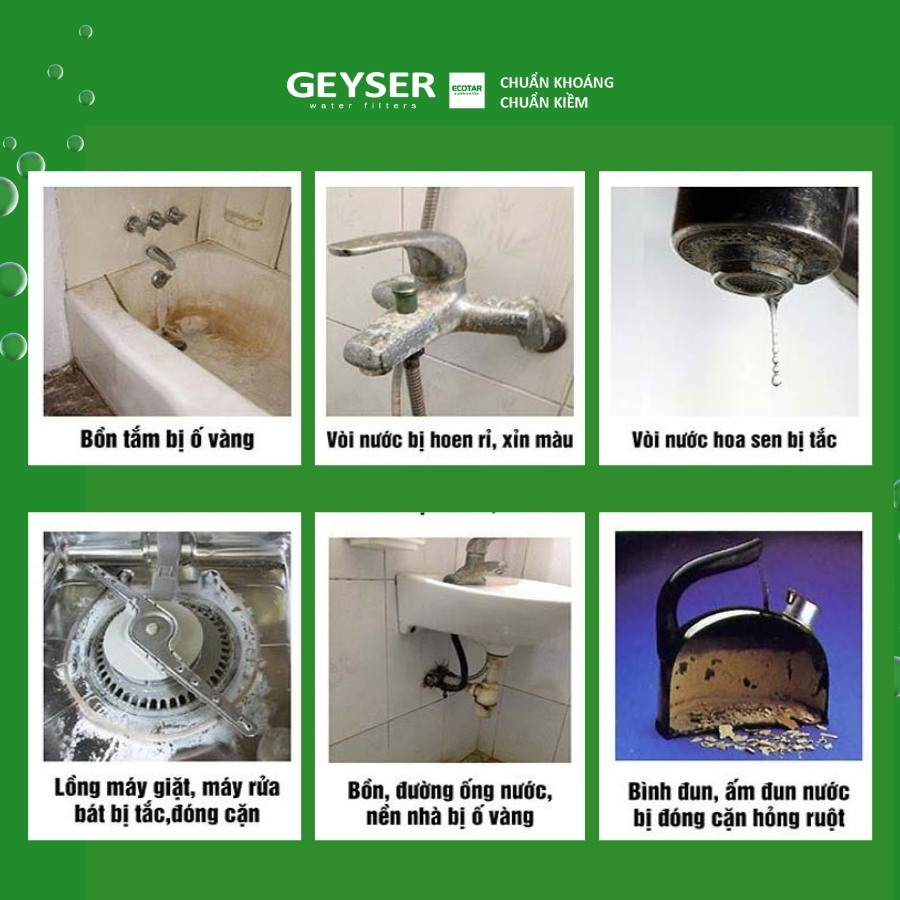 GEYSER
water filters

ECOTAR authentic

CHUẨN KHOÁNG
CHUẨN KIỀM

Bồn tắm bị ố vàng

Vòi nước bị hoen rỉ, xỉn màu

Vòi nước hoa sen bị tắc

Lồng máy giặt, máy rửa bát bị tắc,đóng cặn

Bồn, đường ống nước, nền nhà bị ố vàng

Bình đun, ấm đun nước bị đóng cặn hỏng ruột